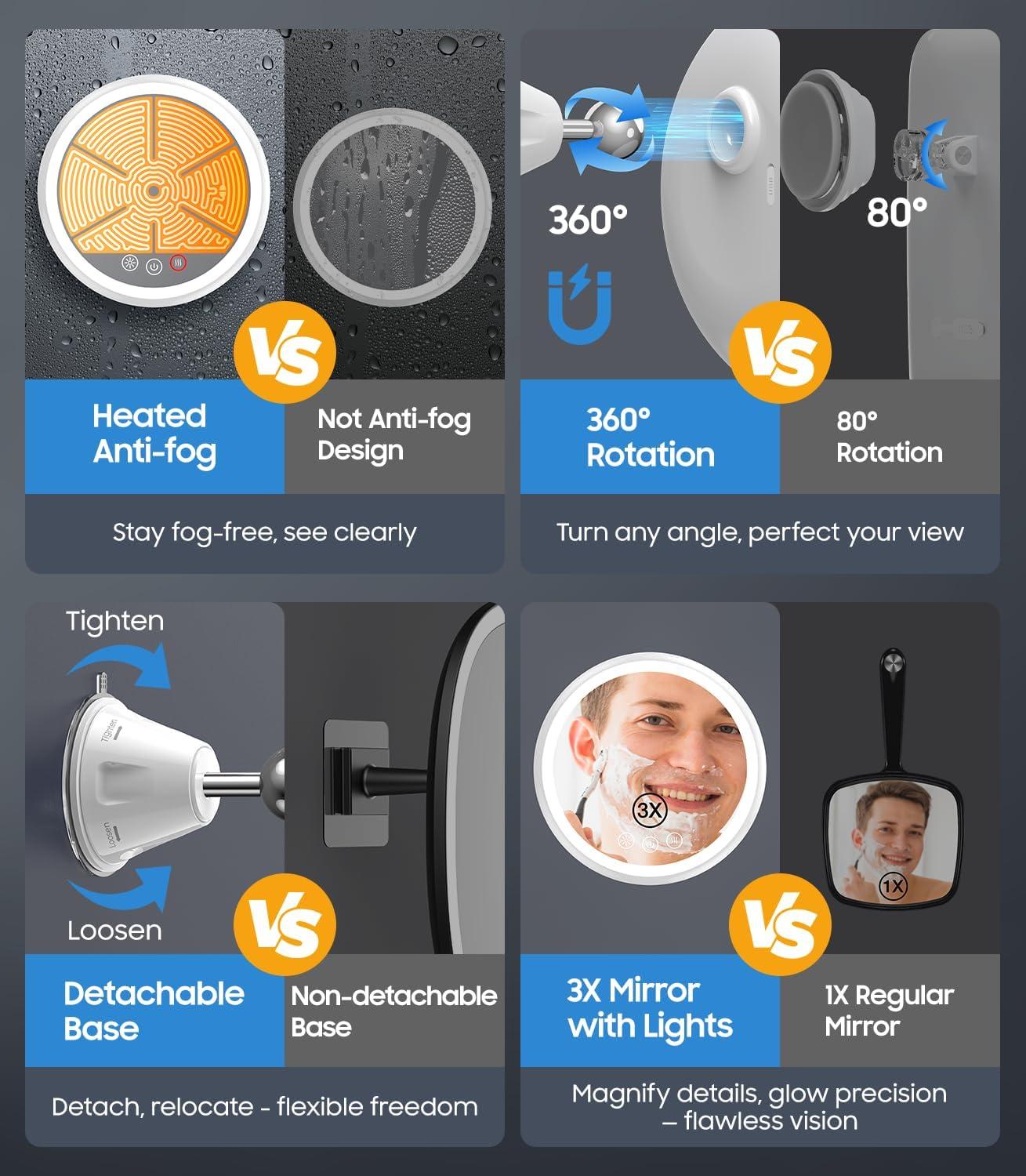 VS

Heated Anti-fog

Not Anti-fog Design

Stay fog-free, see clearly

360°

80°

VS

360° Rotation

80° Rotation

Turn any angle, perfect your view

Tighten

Tighten

Loosen

Loosen

VS

Detachable Base

Non-detachable Base

Detach, relocate - flexible freedom

3X

1X

VS

3X Mirror with Lights

1X Regular Mirror

Magnify details, glow precision – flawless vision